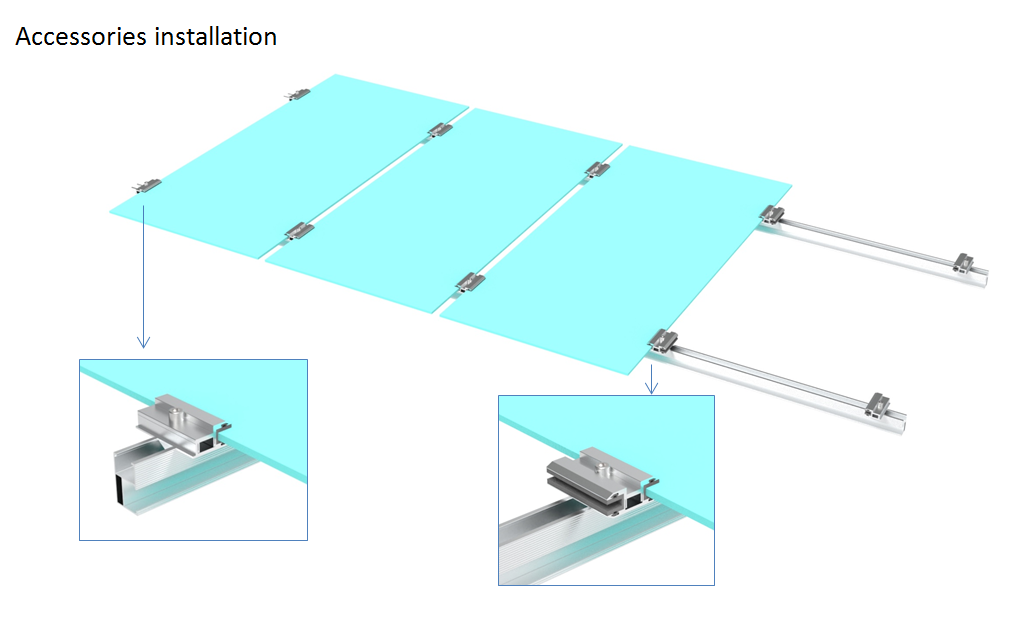 Accessories installation